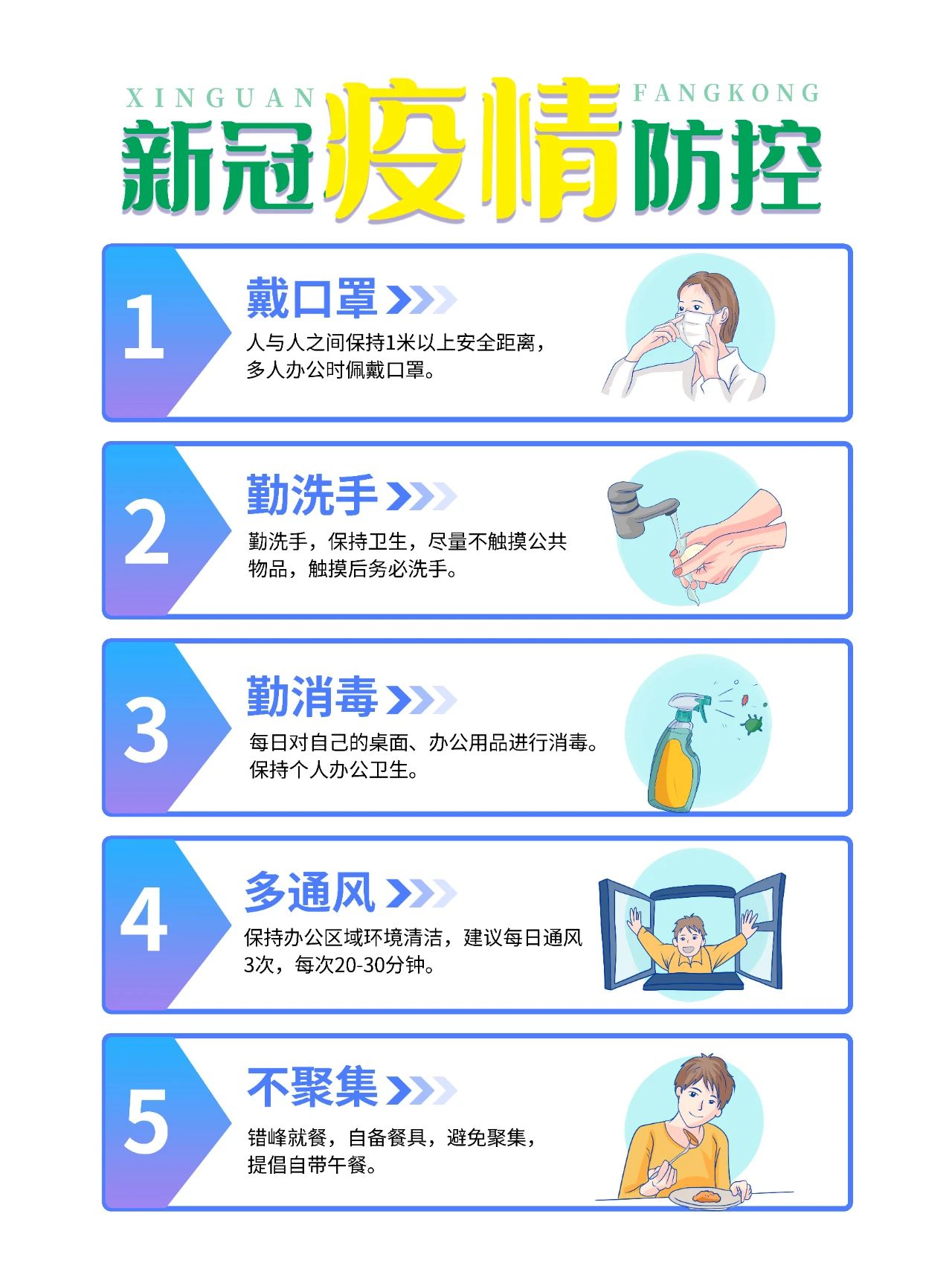 XINGUAN FANGKONG

新冠疫情防控

1

戴口罩

人与人之间保持1米以上安全距离，多人办公时佩戴口罩。

2

勤洗手

勤洗手，保持卫生，尽量不触摸公共物品，触摸后务必洗手。

3

勤消毒

每日对自己的桌面、办公用品进行消毒。保持个人办公卫生。

4

多通风

保持办公区域环境清洁，建议每日通风3次，每次20-30分钟。

5

不聚集

错峰就餐，自备餐具，避免聚集，提倡自带午餐。